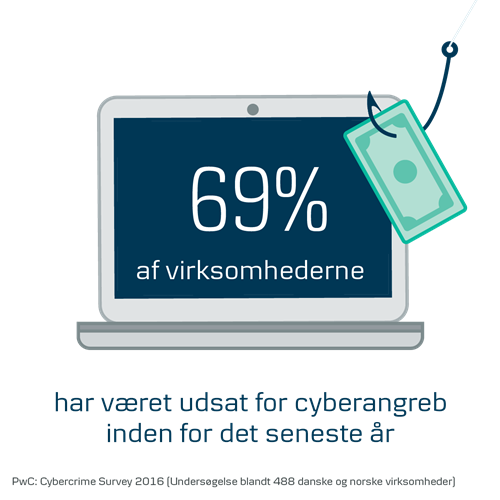 69%

af virksomhederne

har været udsat for cyberangreb inden for det seneste år

PwC: Cybercrime Survey 2016 (Undersøgelse blandt 488 danske og norske virksomheder)